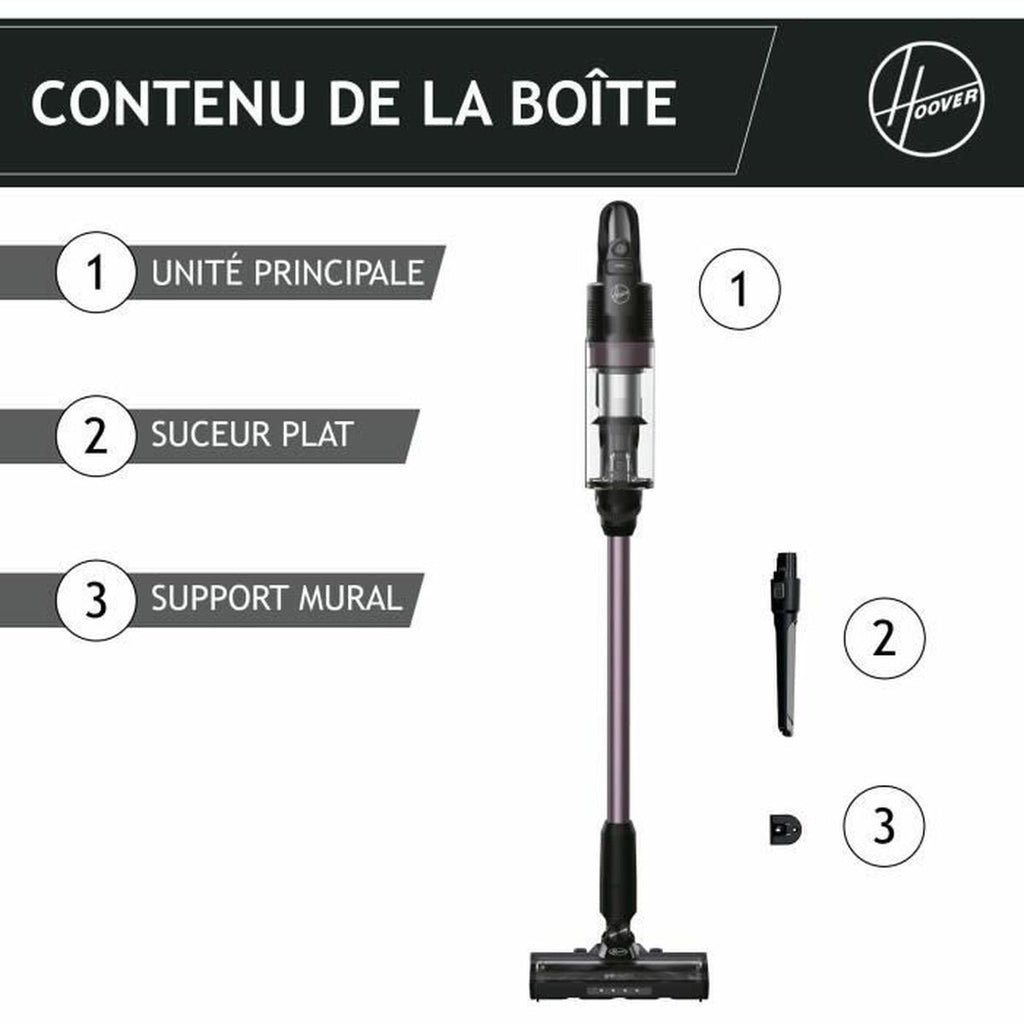 CONTENU DE LA BOÎTE

HOOVER

1 UNITÉ PRINCIPALE

2 SUCEUR PLAT

3 SUPPORT MURAL

1

2

3